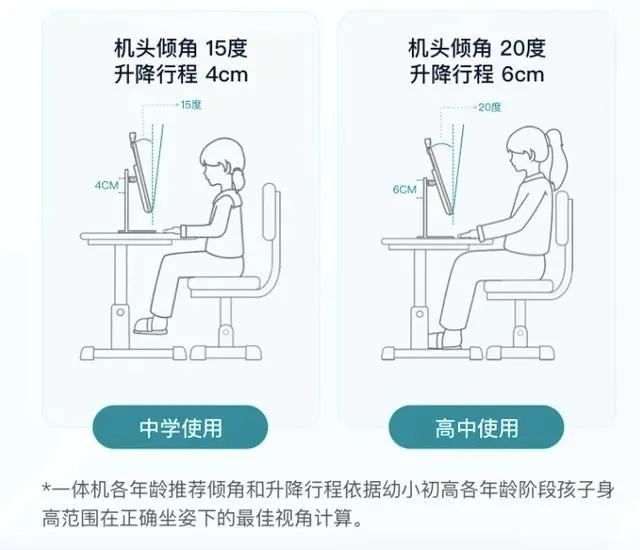 机头倾角 15度
升降行程 4cm

15度

4CM

中学使用

机头倾角 20度
升降行程 6cm

20度

6CM

高中使用

*一体机各年龄推荐倾角和升降行程依据幼小初高各年龄阶段孩子身高范围在正确坐姿下的最佳视角计算。